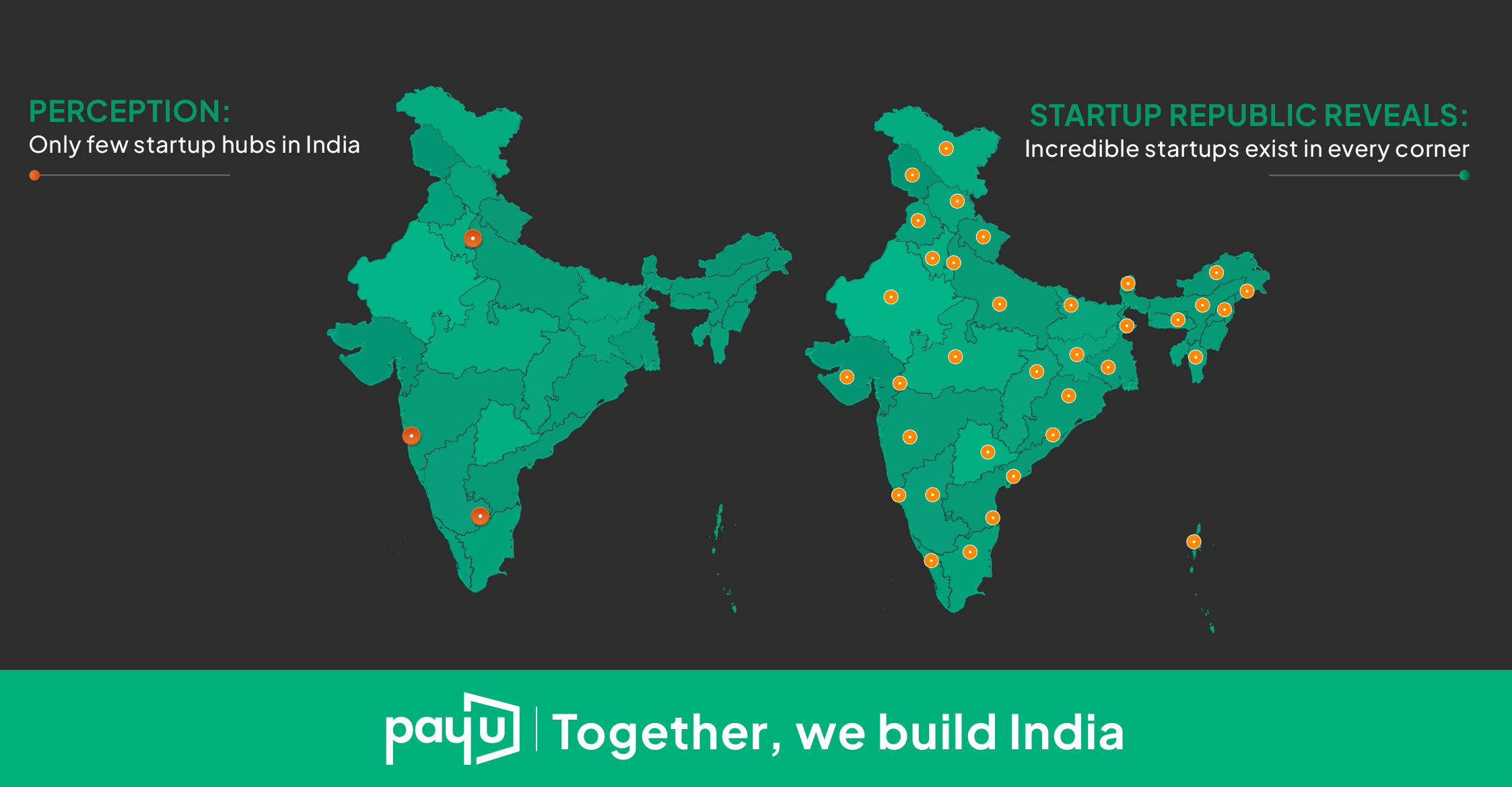 PERCEPTION:
Only few startup hubs in India

STARTUP REPUBLIC REVEALS:
Incredible startups exist in every corner

payu | Together, we build India