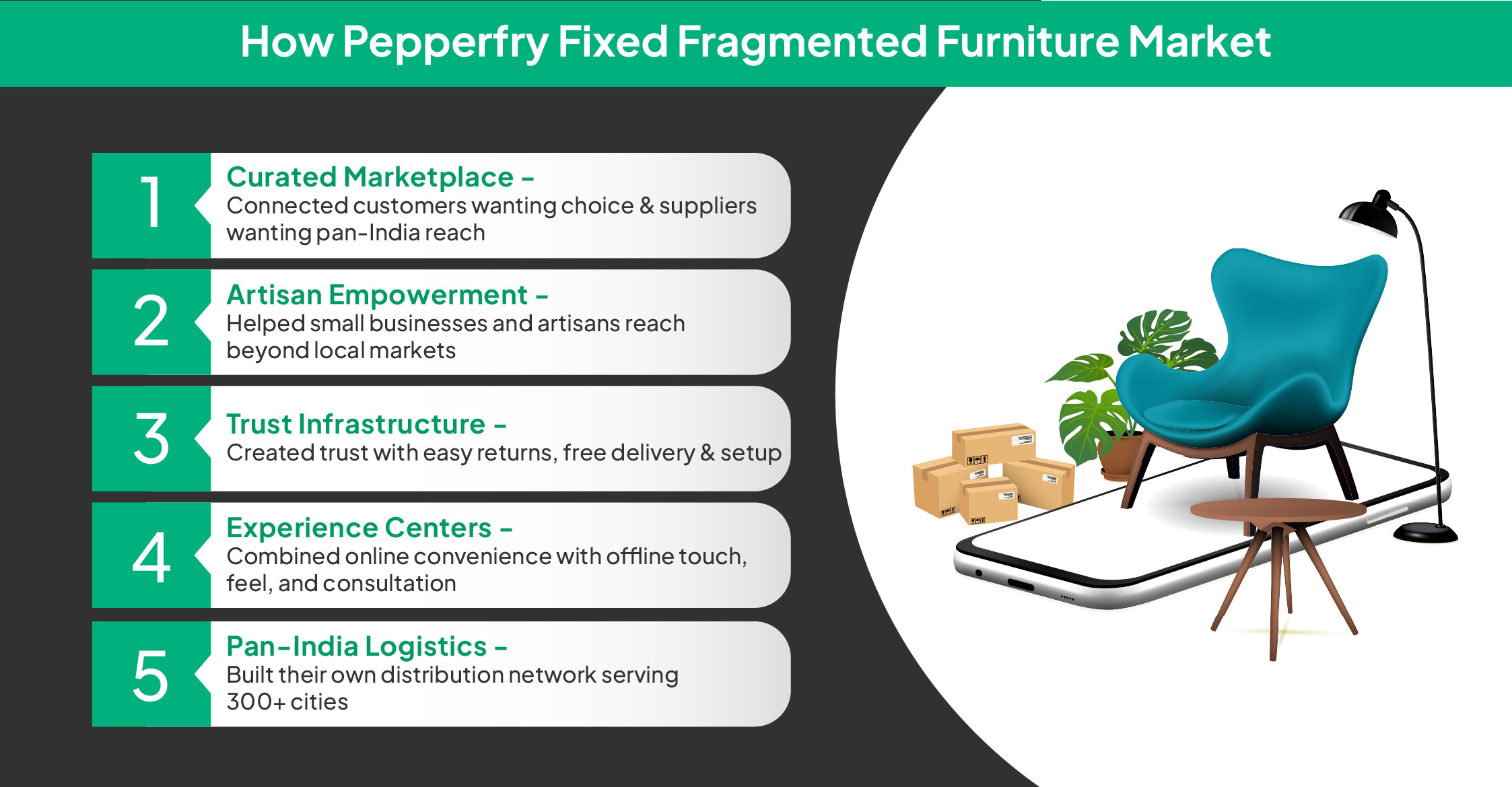 How Pepperfry Fixed Fragmented Furniture Market

1

Curated Marketplace –
Connected customers wanting choice & suppliers wanting pan-India reach

2

Artisan Empowerment –
Helped small businesses and artisans reach beyond local markets

3

Trust Infrastructure –
Created trust with easy returns, free delivery & setup

4

Experience Centers –
Combined online convenience with offline touch, feel, and consultation

5

Pan-India Logistics –
Built their own distribution network serving 300+ cities