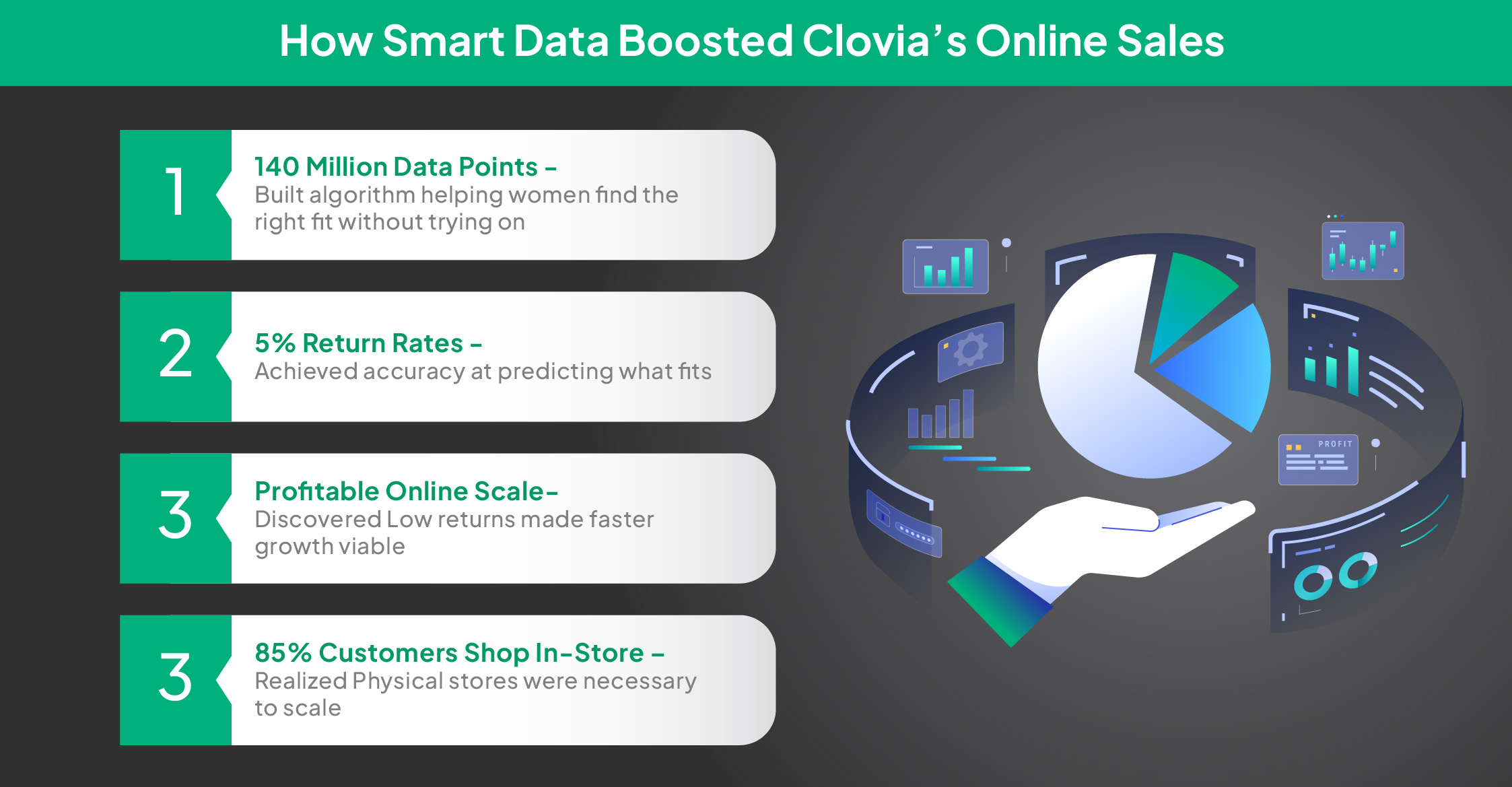 How Smart Data Boosted Clovia's Online Sales

1

140 Million Data Points –
Built algorithm helping women find the right fit without trying on

2

5% Return Rates –
Achieved accuracy at predicting what fits

3

Profitable Online Scale–
Discovered Low returns made faster growth viable

3

85% Customers Shop In-Store –
Realized Physical stores were necessary to scale

PROFIT