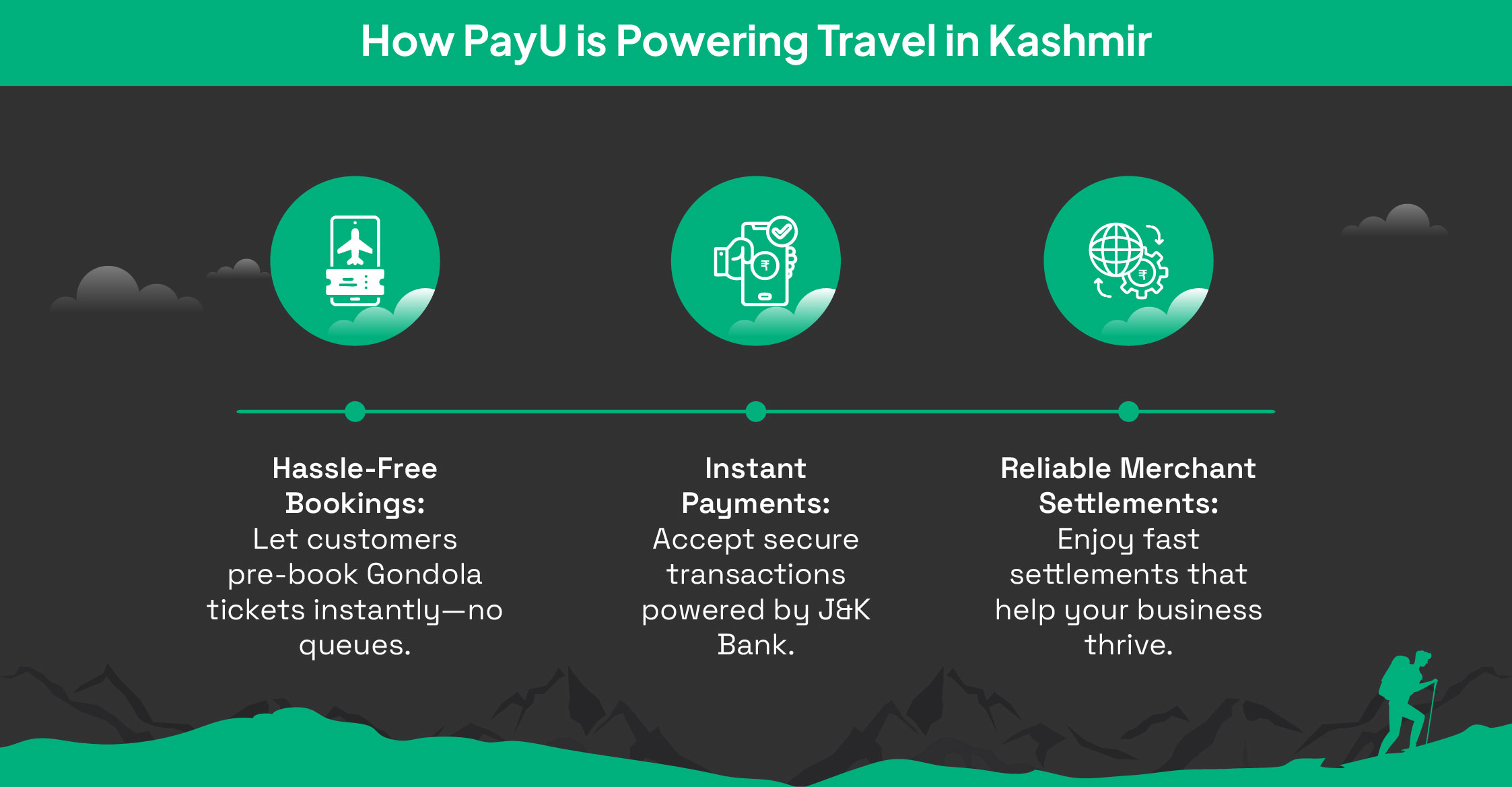 How PayU is Powering Travel in Kashmir

Hassle-Free Bookings: Let customers pre-book Gondola tickets instantly—no queues.

Instant Payments: Accept secure transactions powered by J&K Bank.

Reliable Merchant Settlements: Enjoy fast settlements that help your business thrive.