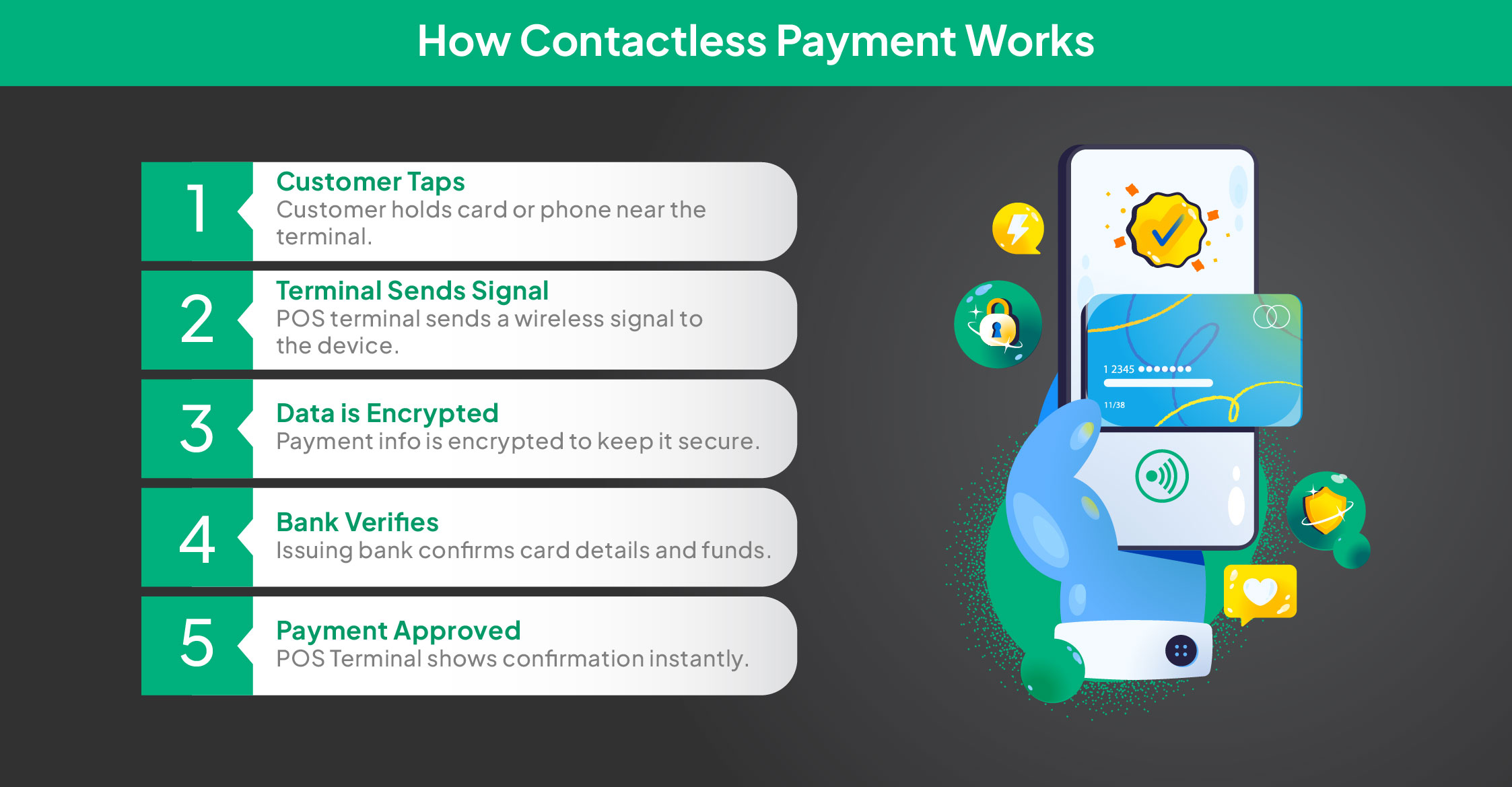 How Contactless Payment Works

1
Customer Taps
Customer holds card or phone near the terminal.

2
Terminal Sends Signal
POS terminal sends a wireless signal to the device.

3
Data is Encrypted
Payment info is encrypted to keep it secure.

4
Bank Verifies
Issuing bank confirms card details and funds.

5
Payment Approved
POS Terminal shows confirmation instantly.

1 2345 •••••••
11/38