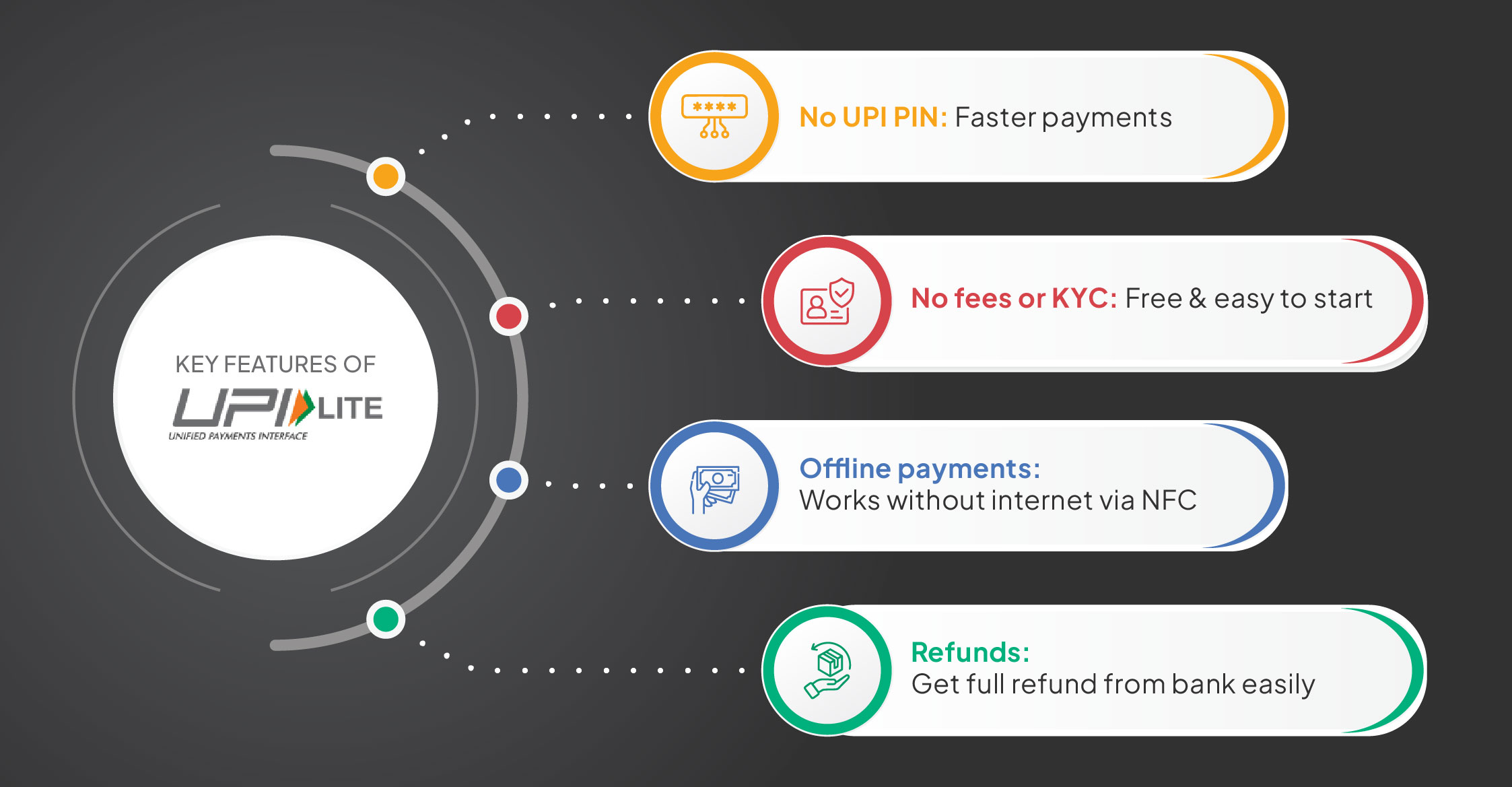 KEY FEATURES OF
UPI LITE
UNIFIED PAYMENTS INTERFACE

****

No UPI PIN: Faster payments

No fees or KYC: Free & easy to start

Offline payments:
Works without internet via NFC

Refunds:
Get full refund from bank easily