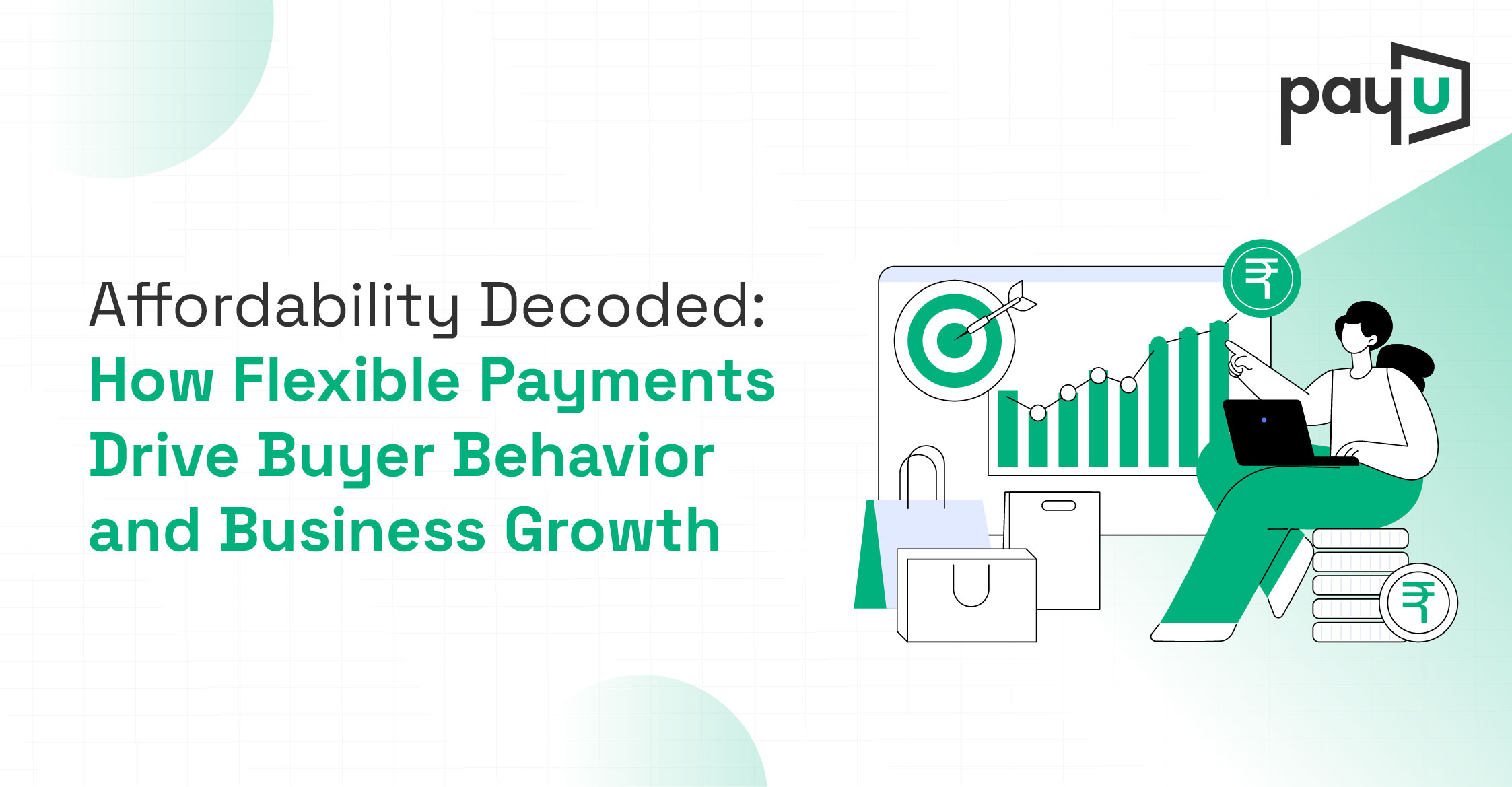 payu

Affordability Decoded:
How Flexible Payments Drive Buyer Behavior and Business Growth

₹

₹