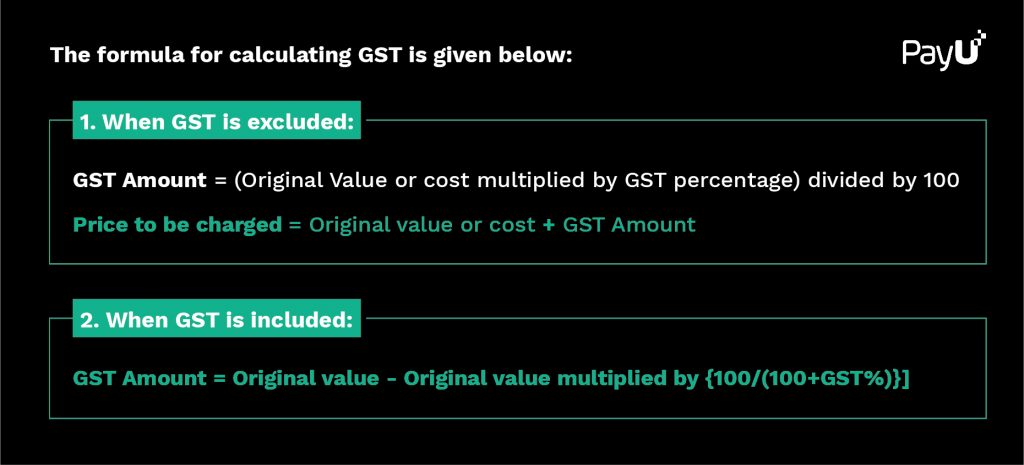 The formula for calculating GST is given below:

PayU

1. When GST is excluded:

GST Amount = (Original Value or cost multiplied by GST percentage) divided by 100

Price to be charged = Original value or cost + GST Amount

2. When GST is included:

GST Amount = Original value - Original value multiplied by {100/(100+GST%)}]